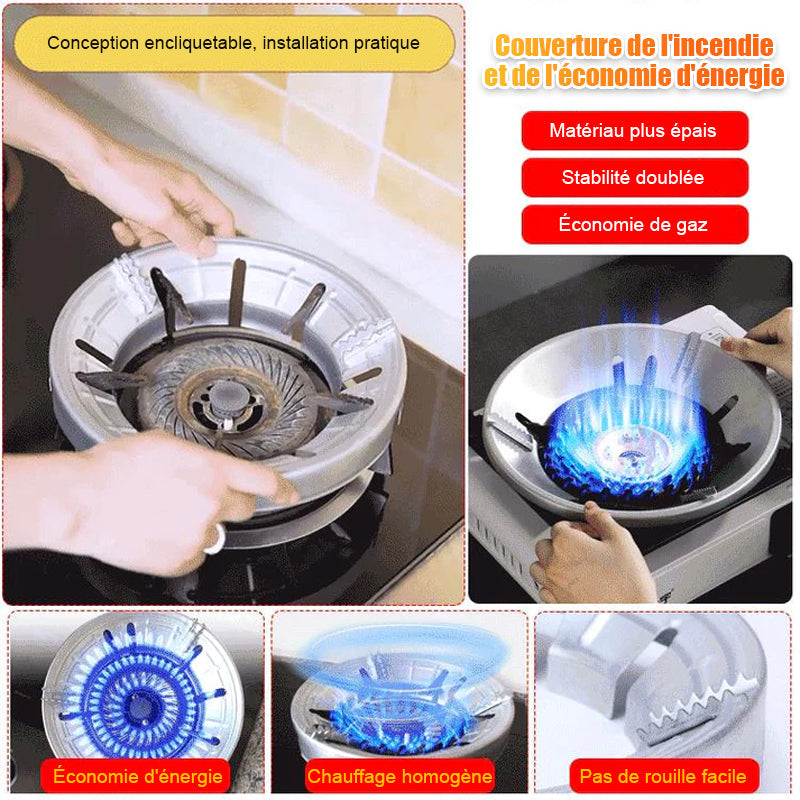 Conception encliquetable, installation pratique

Couverture de l'incendie et de l'économie d'énergie

Matériau plus épais

Stabilité doublée

Économie de gaz

Économie d'énergie

Chauffage homogène

Pas de rouille facile