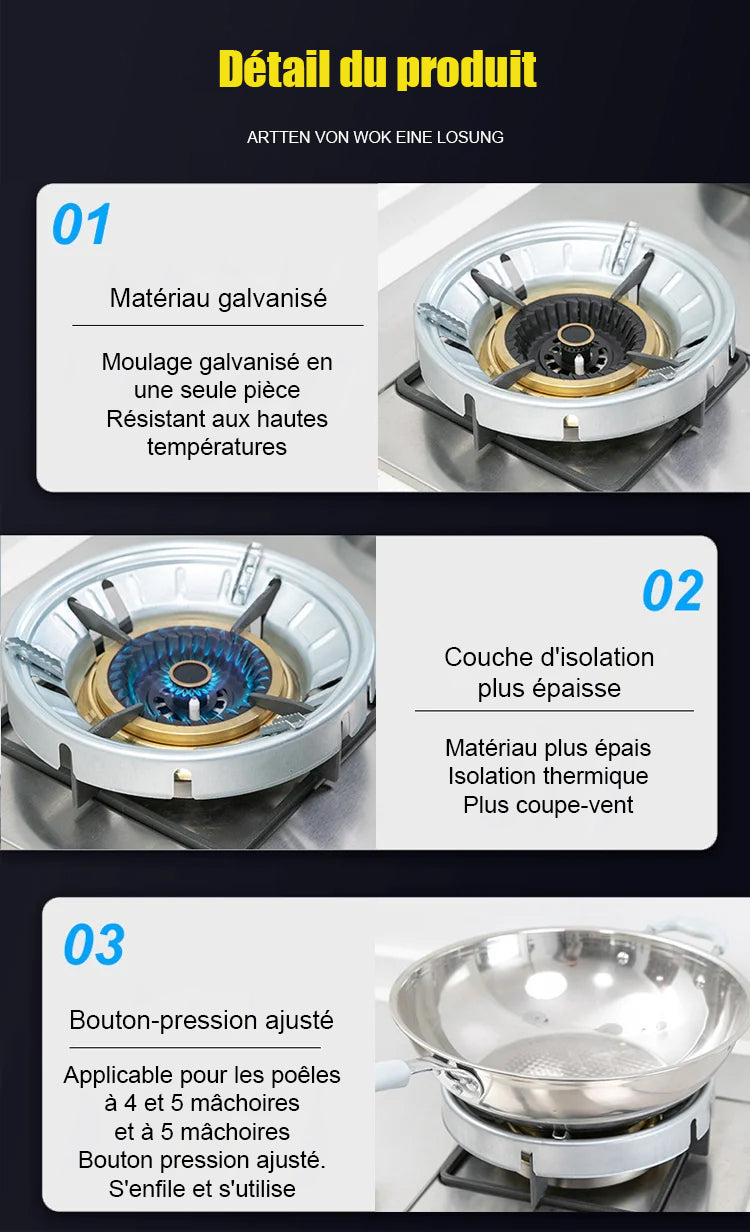 Détail du produit

ARTTEN VON WOK EINE LOSUNG

01

Matériau galvanisé

Moulage galvanisé en une seule pièce
Résistant aux hautes températures

02

Couche d'isolation plus épaisse

Matériau plus épais
Isolation thermique
Plus coupe-vent

03

Bouton-pression ajusté

Applicable pour les poêles à 4 et 5 mâchoires et à 5 mâchoires
Bouton pression ajusté.
S'enfile et s'utilise