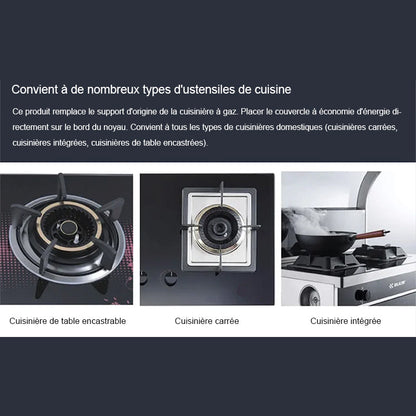 Convient à de nombreux types d'ustensiles de cuisine

Ce produit remplace le support d'origine de la cuisinière à gaz. Placer le couvercle à économie d'énergie directement sur le bord du noyau. Convient à tous les types de cuisinières domestiques (cuisinières carrées, cuisinières intégrées, cuisinières de table encastrées).

Cuisinière de table encastrable

Cuisinière carrée

Cuisinière intégrée