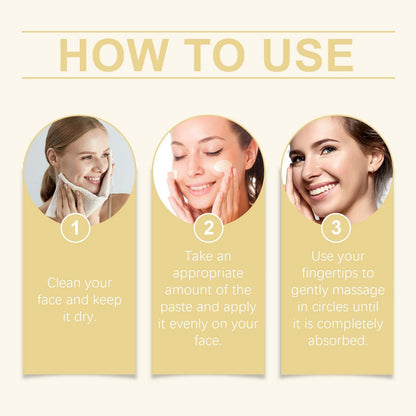 HOW TO USE

1

Clean your face and keep it dry.

2

Take an appropriate amount of the paste and apply it evenly on your face.

3

Use your fingertips to gently massage in circles until it is completely absorbed.