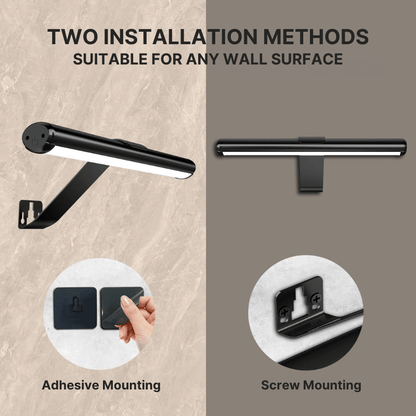 TWO INSTALLATION METHODS
SUITABLE FOR ANY WALL SURFACE

Adhesive Mounting

Screw Mounting