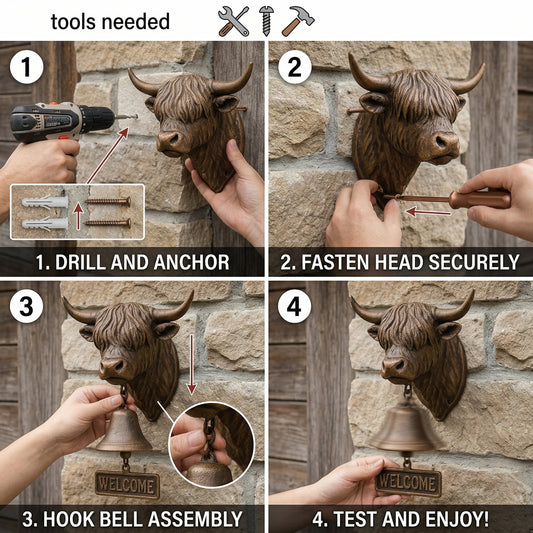 tools needed

1

1. DRILL AND ANCHOR

2

2. FASTEN HEAD SECURELY

3

WELCOME

3. HOOK BELL ASSEMBLY

4

WELCOME

4. TEST AND ENJOY!