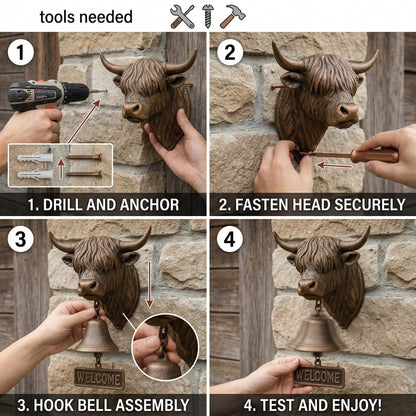 tools needed

1

1. DRILL AND ANCHOR

2

2. FASTEN HEAD SECURELY

3

WELCOME

3. HOOK BELL ASSEMBLY

4

WELCOME

4. TEST AND ENJOY!