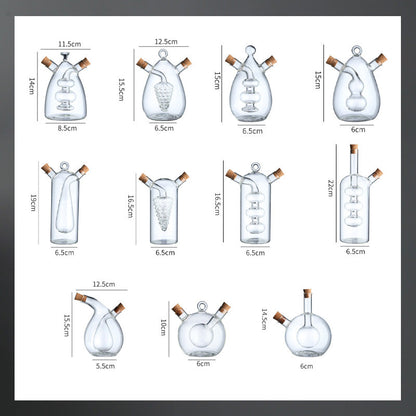 11.5cm
14cm
8.5cm

12.5cm
15.5cm
6.5cm

15cm
6.5cm

15cm
6cm

19cm
6.5cm

16.5cm
6.5cm

16.5cm
6.5cm

22cm
6.5cm

12.5cm
15.5cm
5.5cm

10cm
6cm

14.5cm
6cm