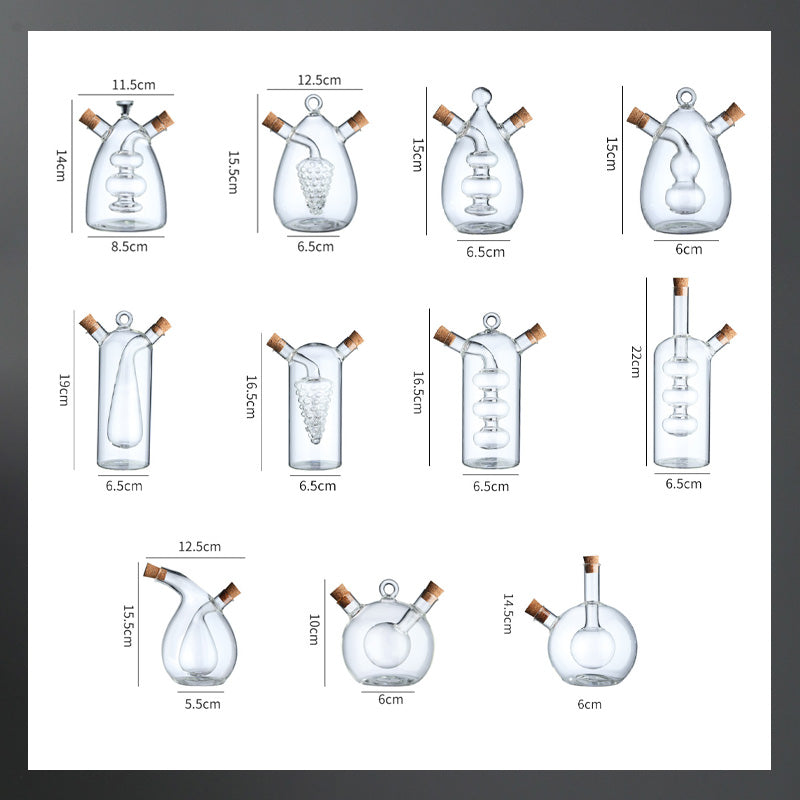 11.5cm
14cm
8.5cm

12.5cm
15.5cm
6.5cm

15cm
6.5cm

15cm
6cm

19cm
6.5cm

16.5cm
6.5cm

16.5cm
6.5cm

22cm
6.5cm

12.5cm
15.5cm
5.5cm

10cm
6cm

14.5cm
6cm