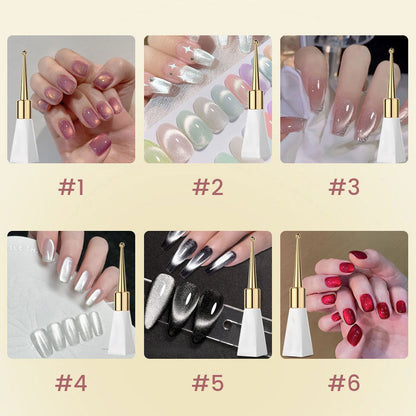 #1

#2

#3

#4

#5

#6