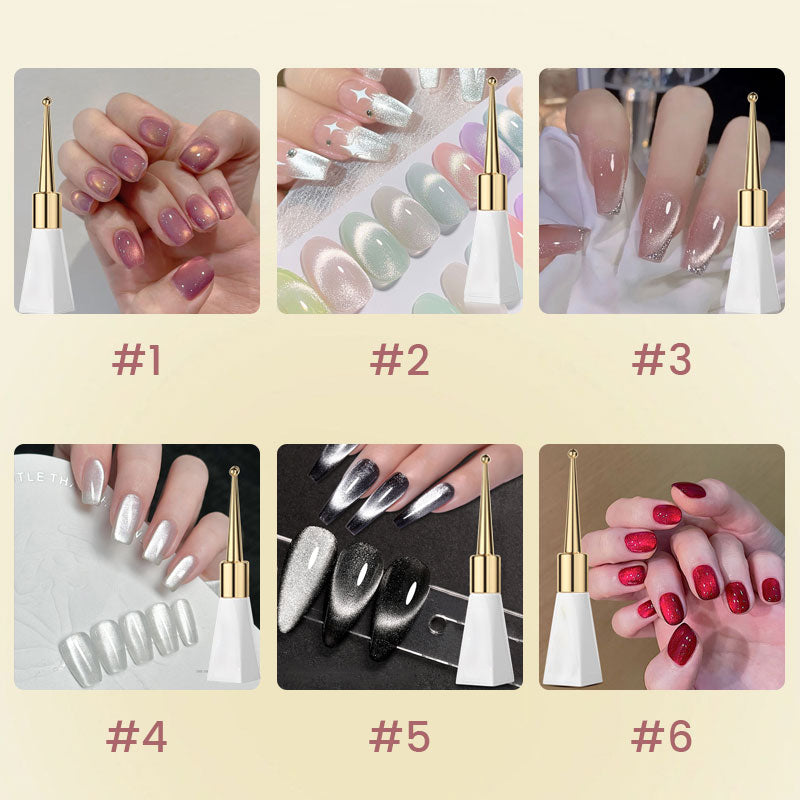 #1

#2

#3

TLE TH

#4

#5

#6