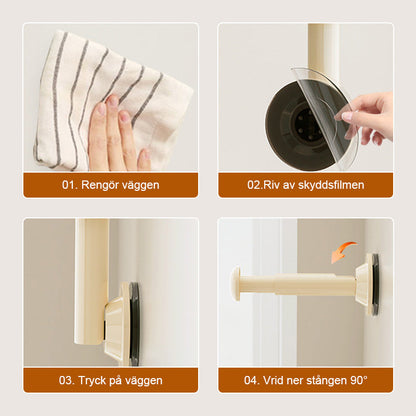 01. Rengör väggen

02.Riv av skyddsfilmen

03. Tryck på väggen

04. Vrid ner stången 90°