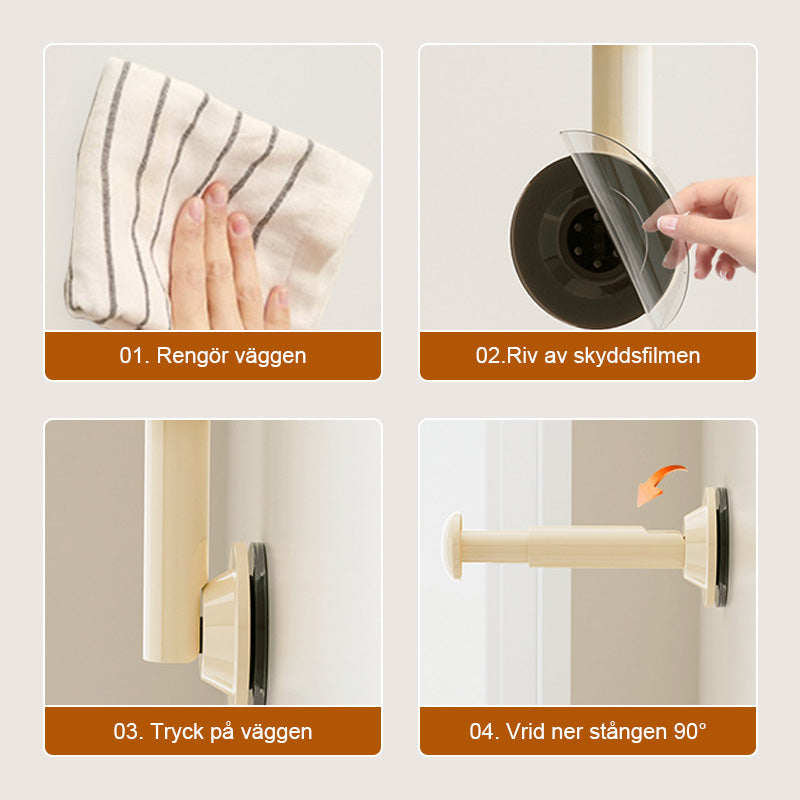 01. Rengör väggen

02.Riv av skyddsfilmen

03. Tryck på väggen

04. Vrid ner stången 90°