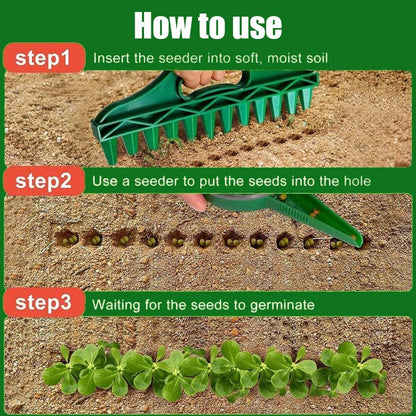 How to use

step1 Insert the seeder into soft, moist soil

step2 Use a seeder to put the seeds into the hole

step3 Waiting for the seeds to germinate