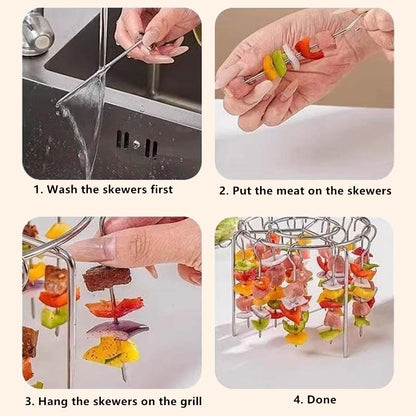 1. Wash the skewers first

2. Put the meat on the skewers

3. Hang the skewers on the grill

4. Done