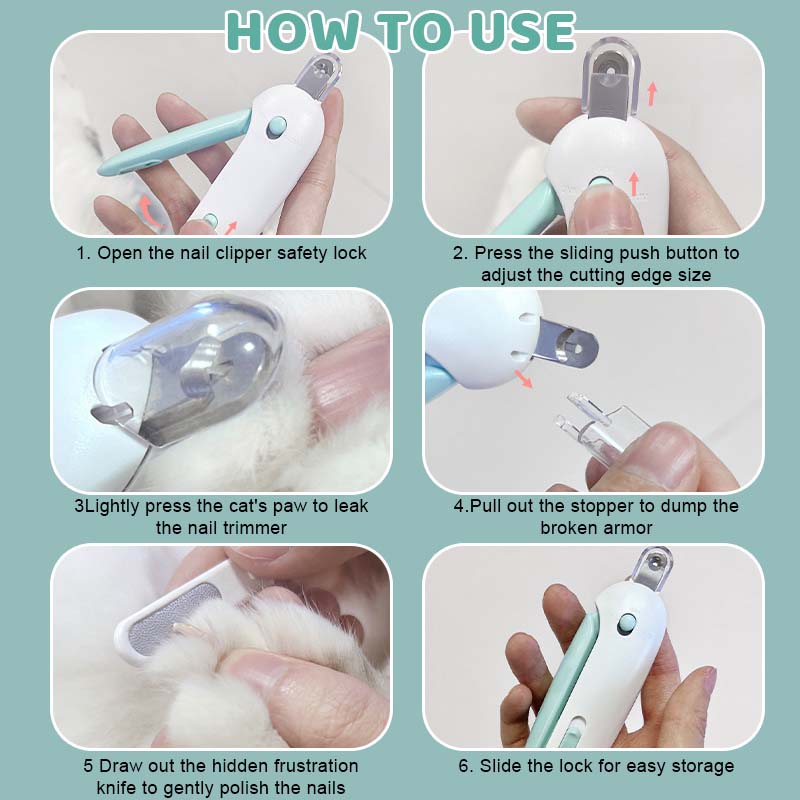 HOW TO USE

1. Open the nail clipper safety lock

2. Press the sliding push button to adjust the cutting edge size

3Lightly press the cat's paw to leak the nail trimmer

4.Pull out the stopper to dump the broken armor

5 Draw out the hidden frustration knife to gently polish the nails

6. Slide the lock for easy storage