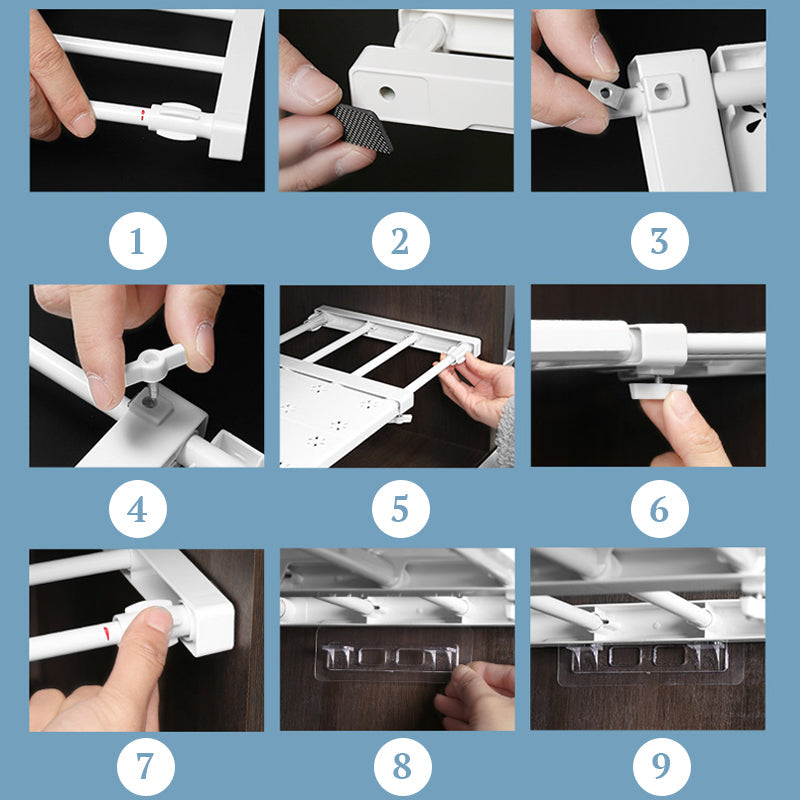 1

2

3

4

5

6

7

8

9