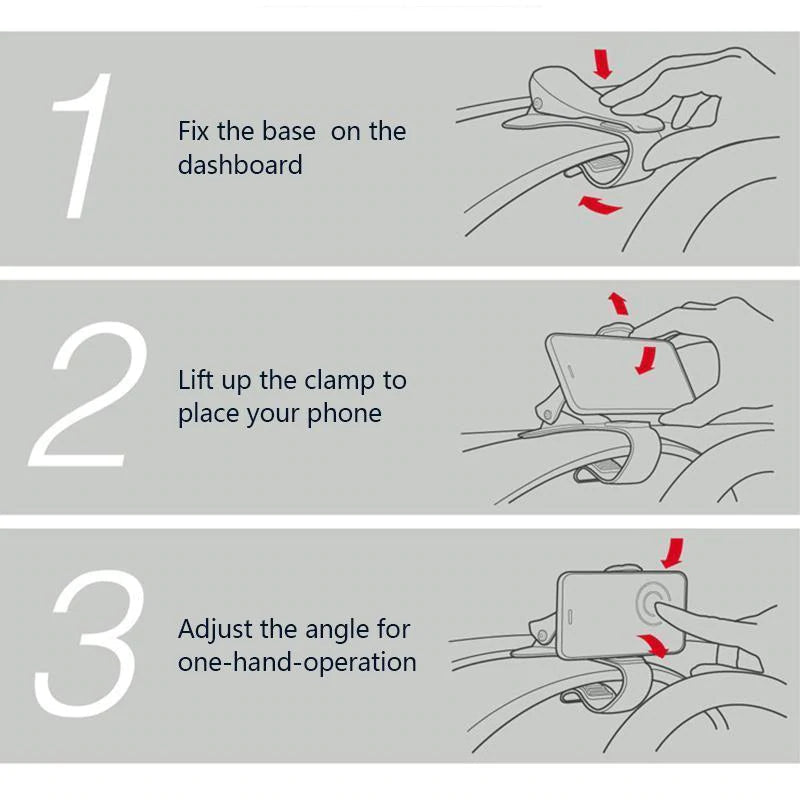 1

Fix the base  on the dashboard

2

Lift up the clamp to place your phone

3

Adjust the angle for one-hand-operation