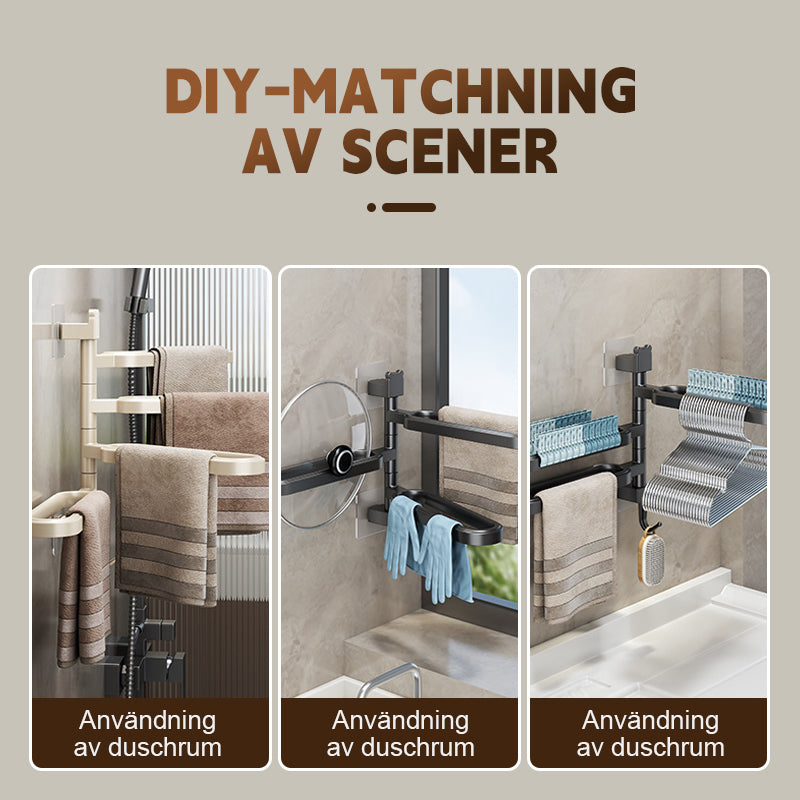 DIY-MATCHNING AV SCENER

Användning av duschrum

Användning av duschrum

Användning av duschrum