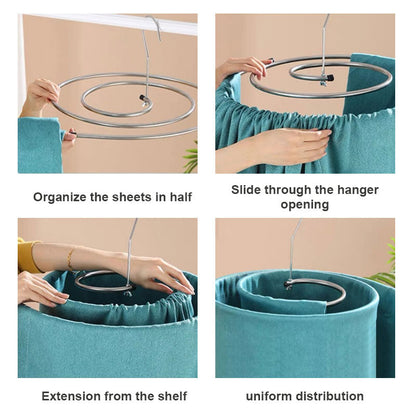 Organize the sheets in half

Slide through the hanger opening

Extension from the shelf

uniform distribution