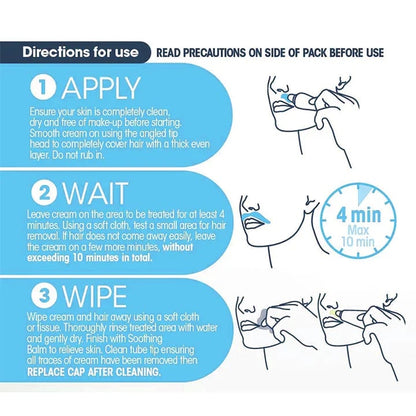 Directions for use READ PRECAUTIONS ON SIDE OF PACK BEFORE USE

1 APPLY

Ensure your skin is completely clean, dry and free of make-up before starting. Smooth cream on using the angled tip head to completely cover hair with a thick even layer. Do not rub in.

2 WAIT

Leave cream on the area to be treated for at least 4 minutes. Using a soft cloth, test a small area for hair removal. If hair does not come away easily, leave the cream on a few more minutes, without exceeding 10 minutes in total.

4 min
Max
10 min

3 WIPE

Wipe cream and hair away using a soft cloth or tissue. Thoroughly rinse treated area with water and gently dry. Finish with Soothing Balm to relieve skin. Clean tube tip ensuring all traces of cream have been removed then REPLACE CAP AFTER CLEANING.