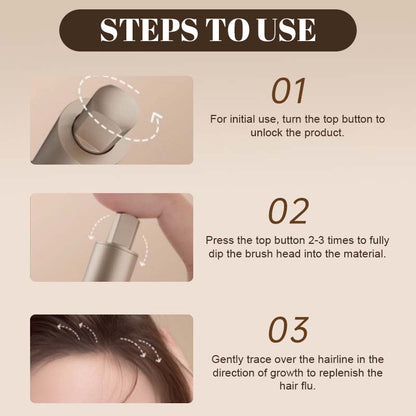 STEPS TO USE

01

For initial use, turn the top button to unlock the product.

02

Press the top button 2-3 times to fully dip the brush head into the material.

03

Gently trace over the hairline in the direction of growth to replenish the hair flu.