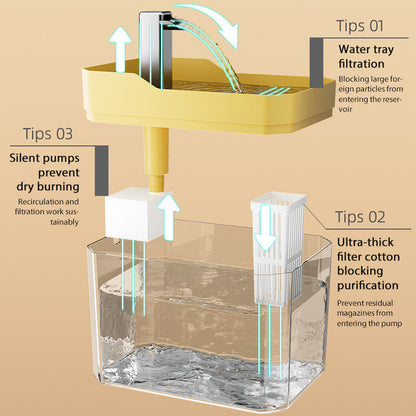 Tips 01

Water tray filtration

Blocking large foreign particles from entering the reservoir

Tips 03

Silent pumps prevent dry burning

Recirculation and filtration work sustainably

Tips 02

Ultra-thick filter cotton blocking purification

Prevent residual magazines from entering the pump