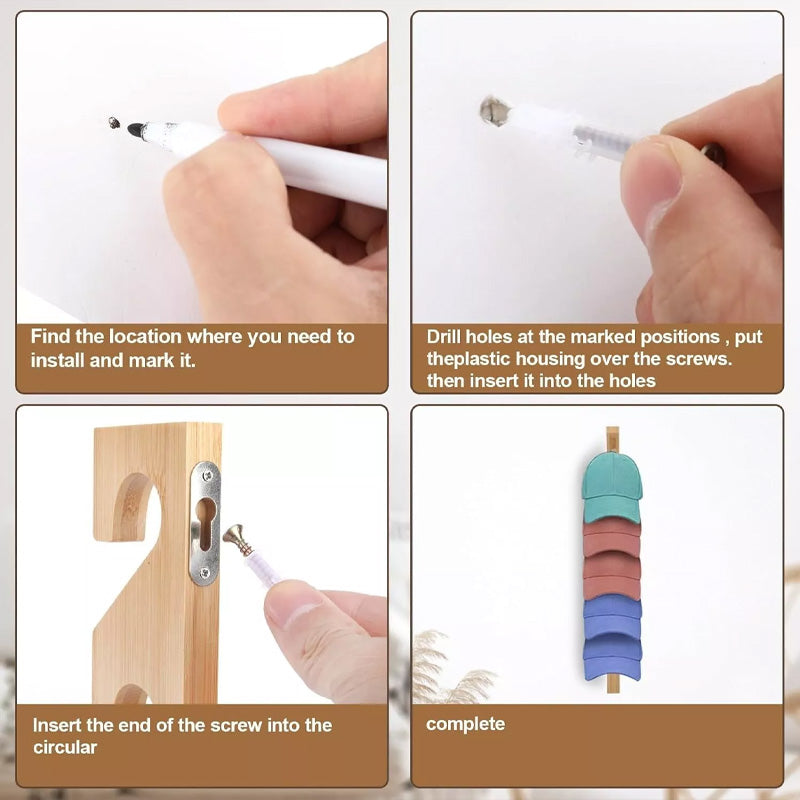 Find the location where you need to install and mark it.

Drill holes at the marked positions , put theplastic housing over the screws. then insert it into the holes

Insert the end of the screw into the circular

complete