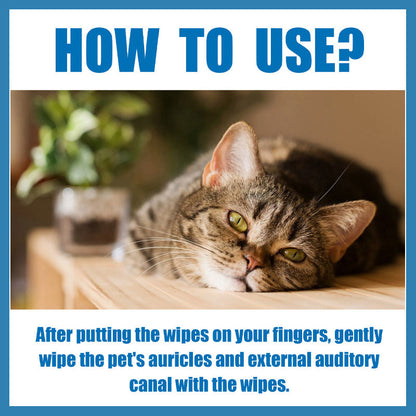 HOW TO USE?

After putting the wipes on your fingers, gently wipe the pet's auricles and external auditory canal with the wipes.