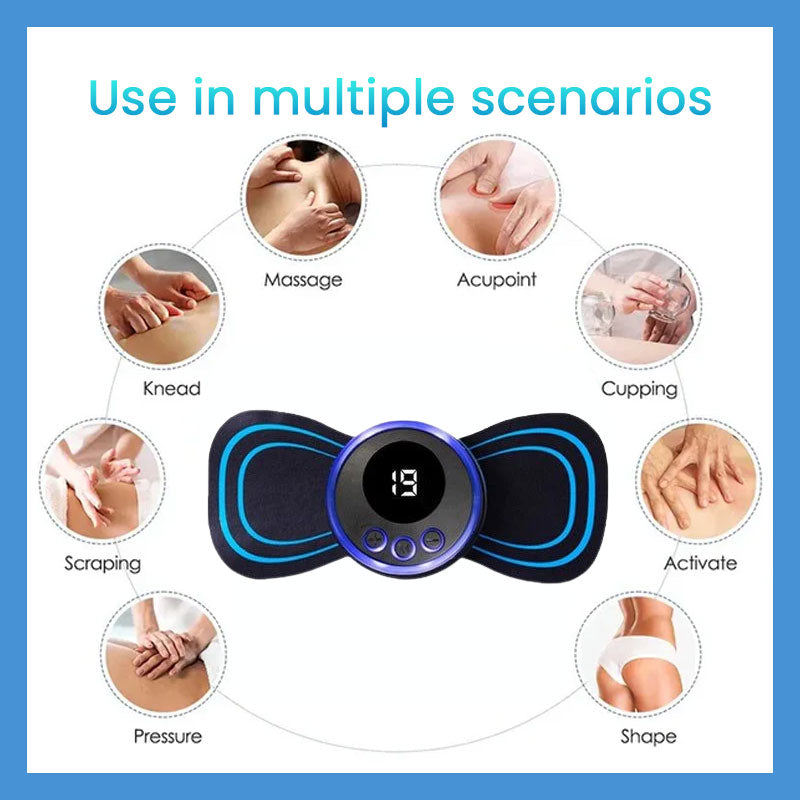 Use in multiple scenarios

Massage

Acupoint

Knead

Cupping

19

Scraping

Activate

Pressure

Shape