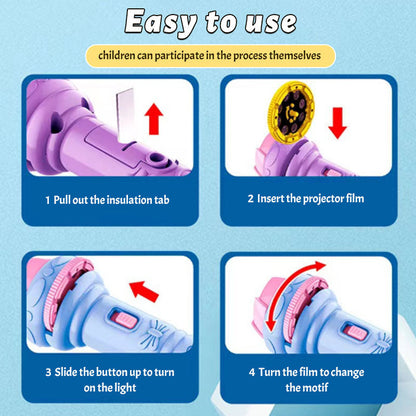 Easy to use

children can participate in the process themselves

1 Pull out the insulation tab

2 Insert the projector film

3 Slide the button up to turn on the light

4 Turn the film to change the motif