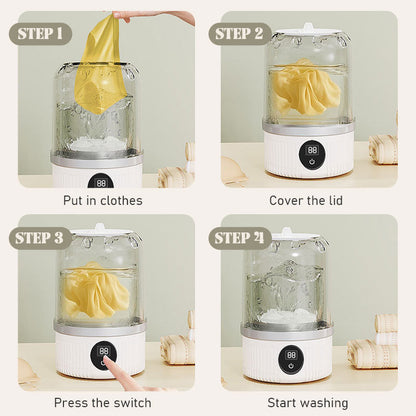 STEP 1

88

Put in clothes

STEP 2

88

Cover the lid

STEP 3

88

Press the switch

STEP 4

88

Start washing