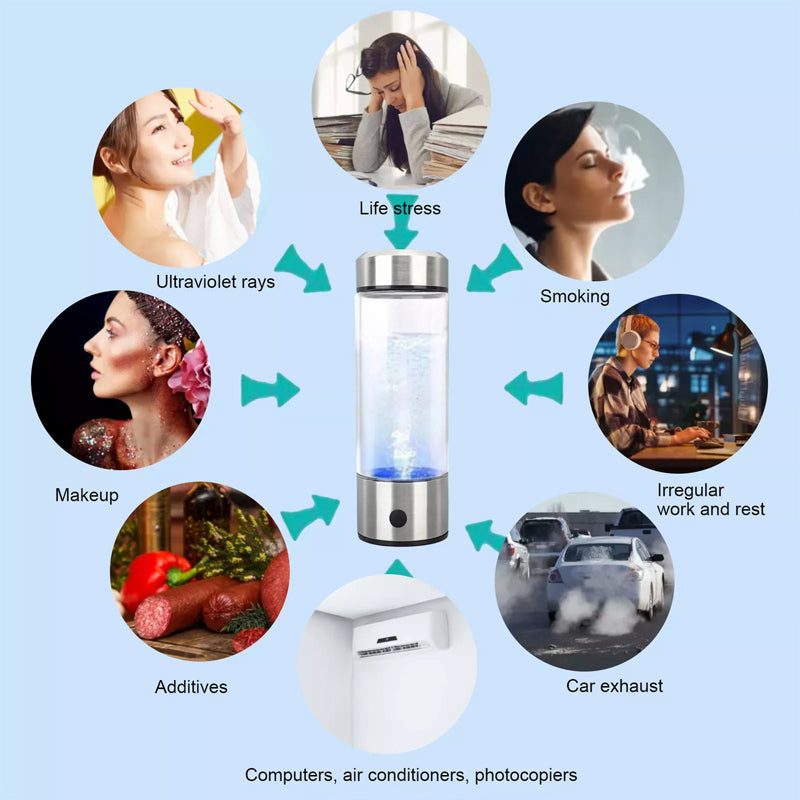 Life stress

Ultraviolet rays

Smoking

Makeup

Irregular work and rest

Additives

Car exhaust

Computers, air conditioners, photocopiers