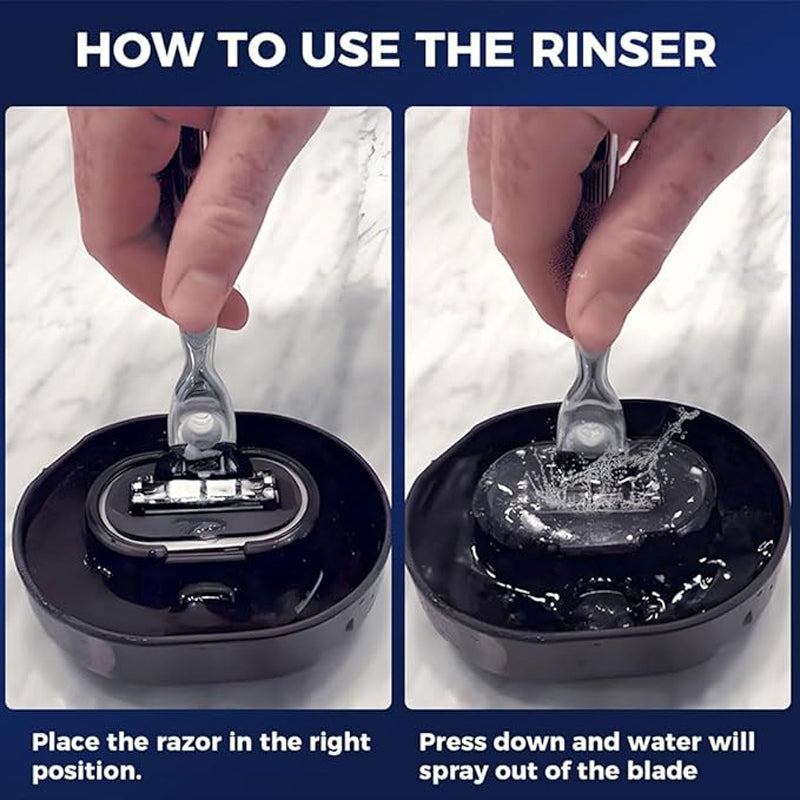 HOW TO USE THE RINSER

Place the razor in the right position.

Press down and water will spray out of the blade