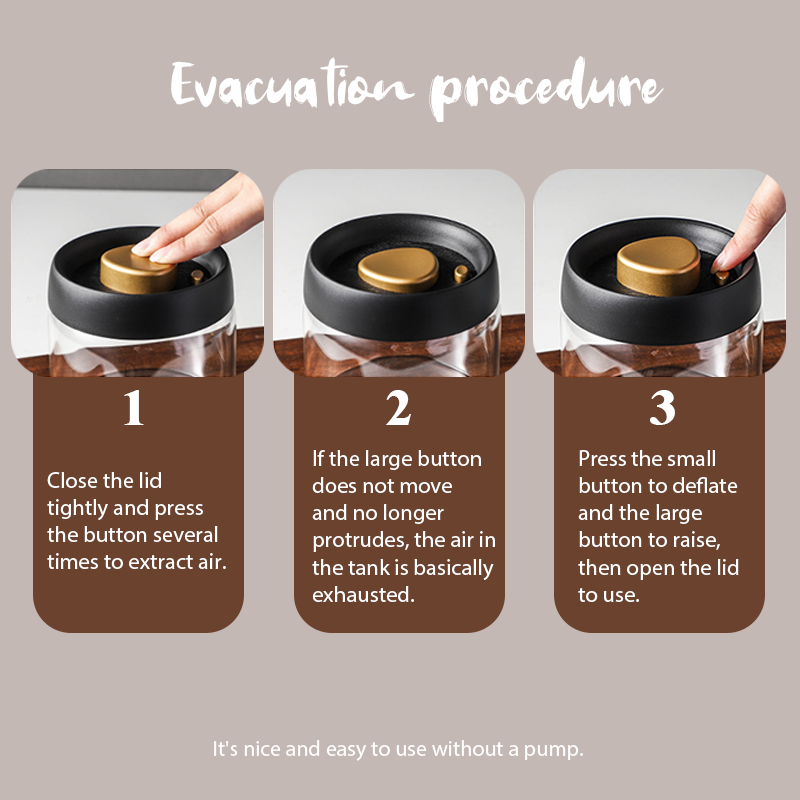 Evacuation procedure

1

Close the lid tightly and press the button several times to extract air.

2

If the large button does not move and no longer protrudes, the air in the tank is basically exhausted.

3

Press the small button to deflate and the large button to raise, then open the lid to use.

It's nice and easy to use without a pump.