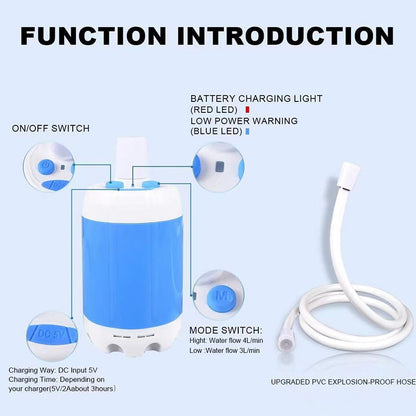 FUNCTION INTRODUCTION

BATTERY CHARGING LIGHT
(RED LED)
LOW POWER WARNING
(BLUE LED)

ON/OFF SWITCH

M

DC 5V

MODE SWITCH:
Hight: Water flow 4L/min
Low :Water flow 3L/min

Charging Way: DC Input 5V
Charging Time: Depending on your charger(5V/2Aabout 3hours)

UPGRADED PVC EXPLOSION-PROOF HOSE