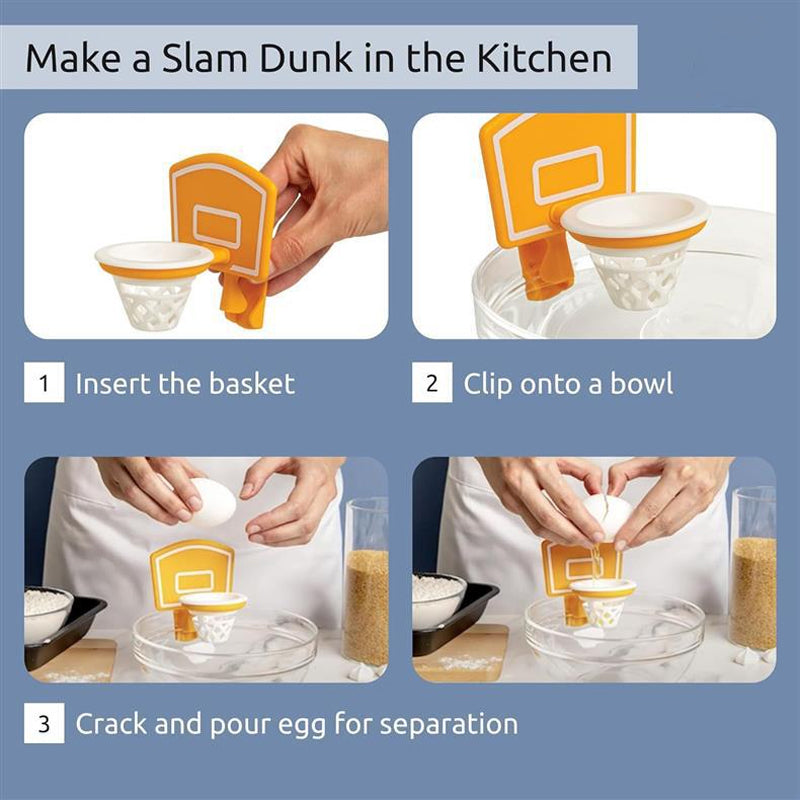 Make a Slam Dunk in the Kitchen

1 Insert the basket

2 Clip onto a bowl

3 Crack and pour egg for separation