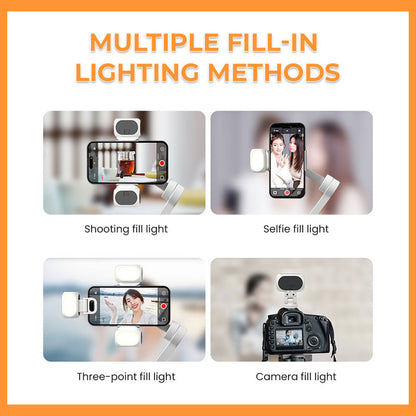 MULTIPLE FILL-IN LIGHTING METHODS

Shooting fill light

Selfie fill light

Three-point fill light

Camera fill light