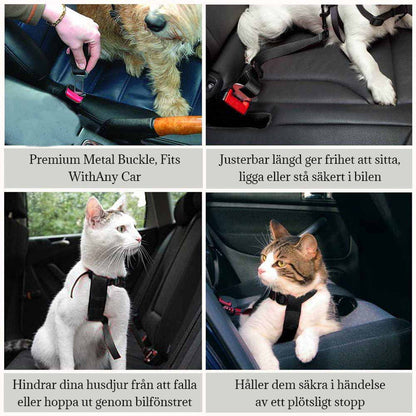 Premium Metal Buckle, Fits WithAny Car

Justerbar längd ger frihet att sitta, ligga eller stå säkert i bilen

Hindrar dina husdjur från att falla eller hoppa ut genom bilfönstret

Håller dem säkra i händelse av ett plötsligt stopp