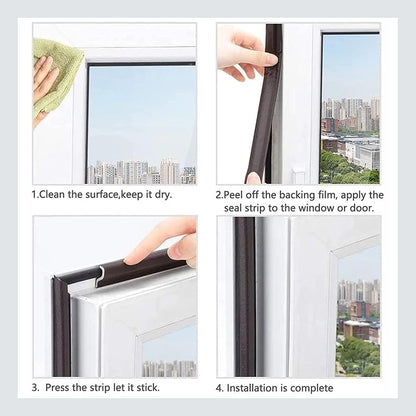 1.Clean the surface,keep it dry.

2.Peel off the backing film, apply the seal strip to the window or door.

3. Press the strip let it stick.

4. Installation is complete