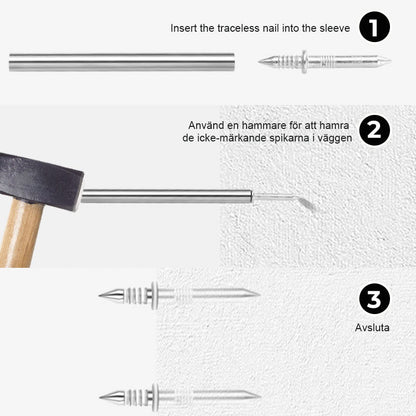 Insert the traceless nail into the sleeve 1

Använd en hammare för att hamra de icke-märkande spikarna i väggen 2

3

Avsluta