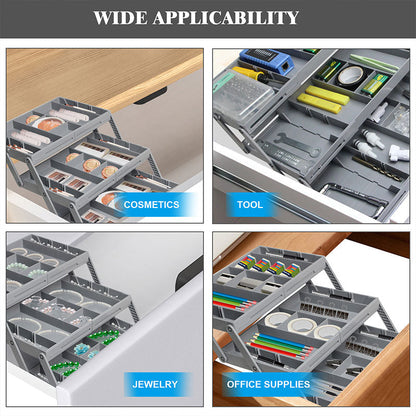 WIDE APPLICABILITY

COSMETICS

TOOL

JEWELRY

OFFICE SUPPLIES