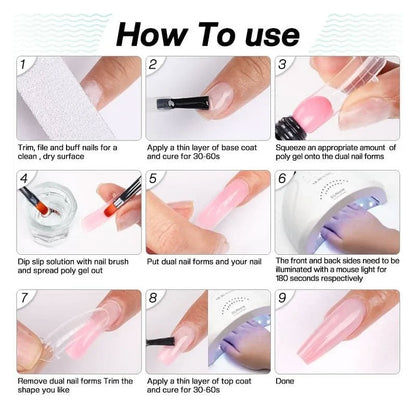 How To use

1

Trim, file and buff nails for a clean , dry surface

2

Apply a thin layer of base coat and cure for 30-60s

3

Squeeze an appropriate amount of poly gel onto the dual nail forms

4

Dip slip solution with nail brush and spread poly gel out

5

Put dual nail forms and your nail

6

The front and back sides need to be illuminated with a mouse light for 180 seconds respectively

7

Remove dual nail forms Trim the shape you like

8

Apply a thin layer of top coat and cure for 30-60s

9

Done