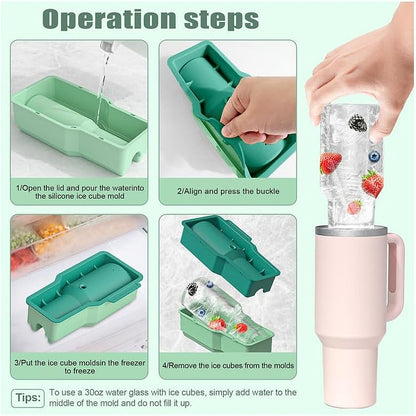 Operation steps

1/Open the lid and pour the waterinto the silicone ice cube mold

2/Align and press the buckle

3/Put the ice cube moldsin the freezer to freeze

4/Remove the ice cubes from the molds

Tips: To use a 30oz water glass with ice cubes, simply add water to the middle of the mold and do not fill it up.