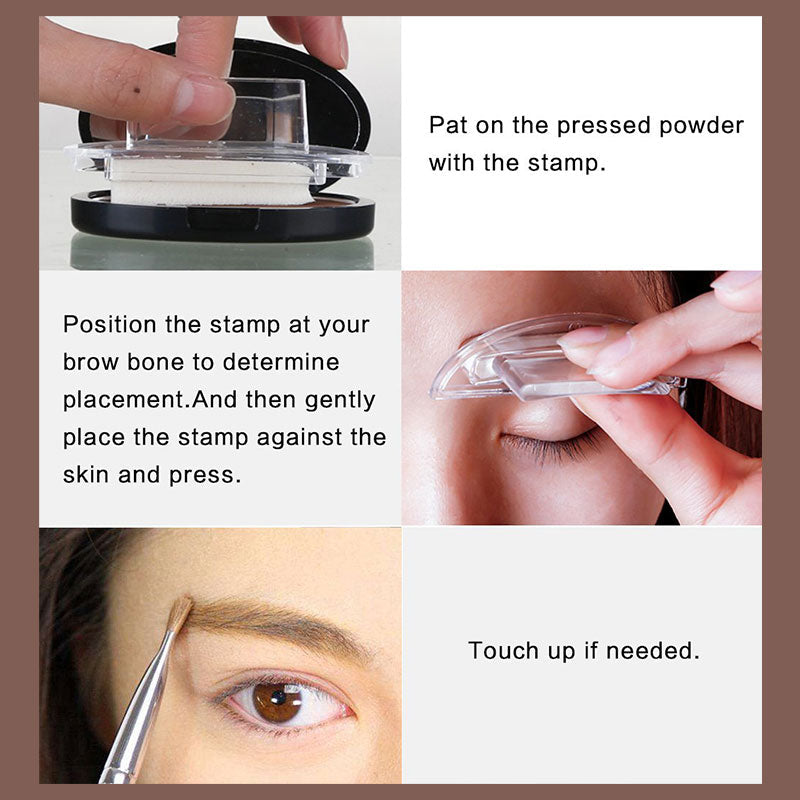 Pat on the pressed powder with the stamp.

Position the stamp at your brow bone to determine placement.And then gently place the stamp against the skin and press.

Touch up if needed.