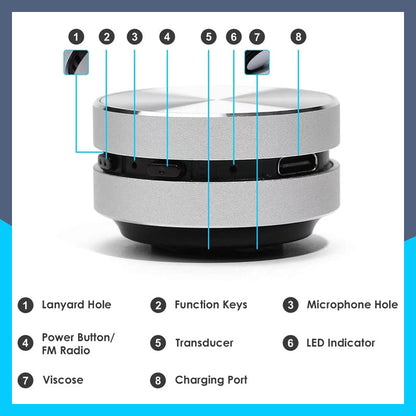 1 2 3 4 5 6 7 8

1 Lanyard Hole

2 Function Keys

3 Microphone Hole

4 Power Button/ FM Radio

5 Transducer

6 LED Indicator

7 Viscose

8 Charging Port