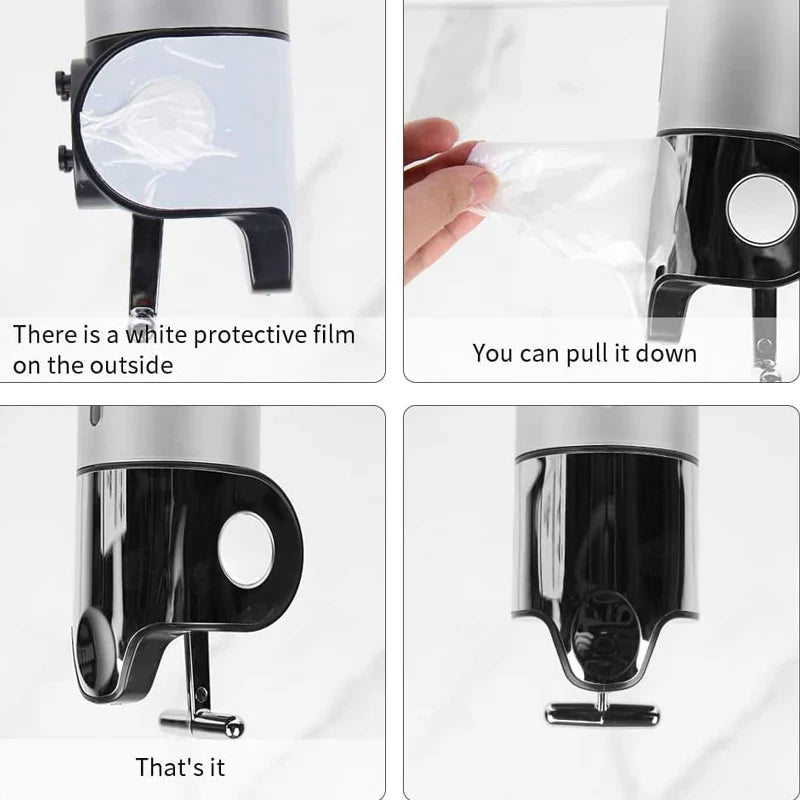 There is a white protective film on the outside

You can pull it down

That's it