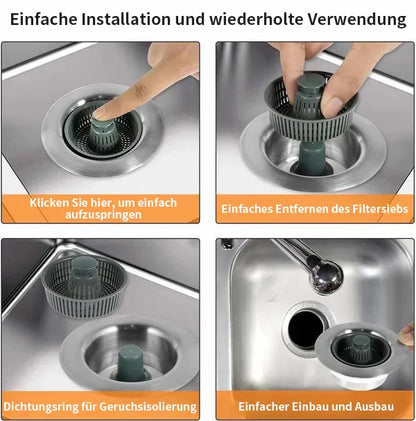 Einfache Installation und wiederholte Verwendung

Klicken Sie hier, um einfach aufzuspringen

Einfaches Entfernen des Filtersiebs

Dichtungsring für Geruchsisolierung

Einfacher Einbau und Ausbau