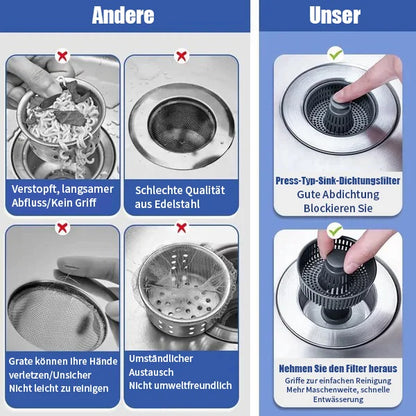 Andere

Verstopft, langsamer Abfluss/Kein Griff

Schlechte Qualität aus Edelstahl

Grate können Ihre Hände verletzen/Unsicher
Nicht leicht zu reinigen

Umständlicher Austausch
Nicht umweltfreundlich

Unser

Press-Typ-Sink-Dichtungsfilter
Gute Abdichtung
Blockieren Sie

Nehmen Sie den Filter heraus
Griffe zur einfachen Reinigung
Mehr Maschenweite, schnelle Entwässerung