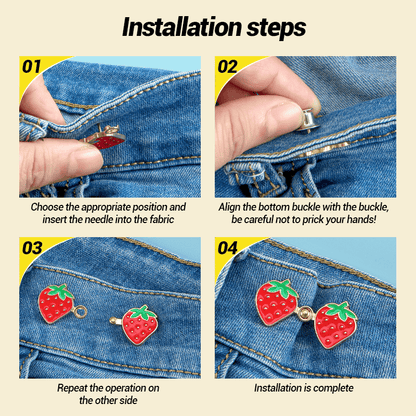 Installation steps

01

Choose the appropriate position and insert the needle into the fabric

02

Align the bottom buckle with the buckle, be careful not to prick your hands!

03

Repeat the operation on the other side

04

Installation is complete