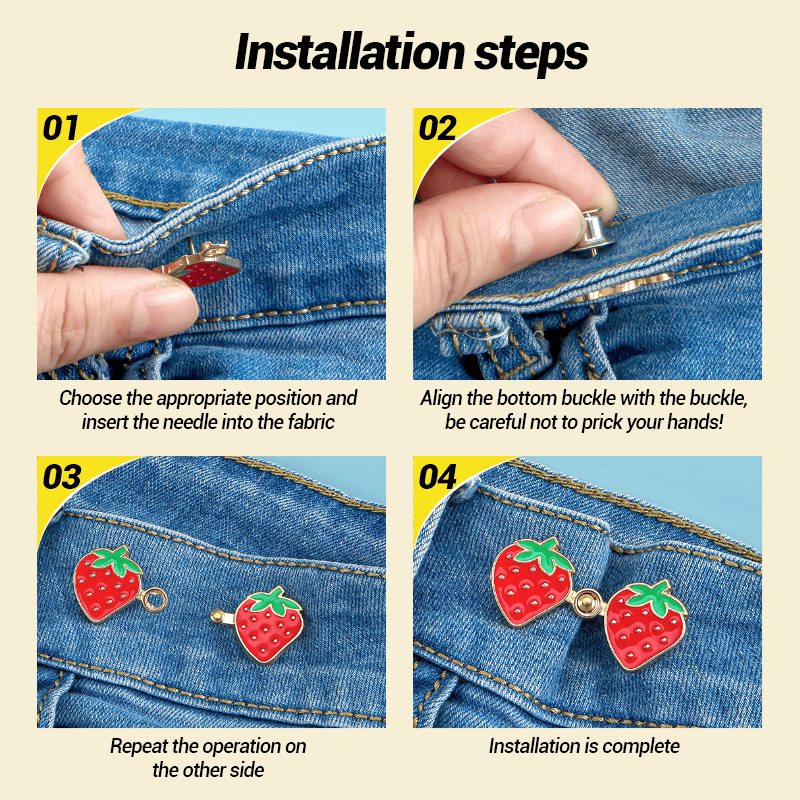 Installation steps

01

Choose the appropriate position and insert the needle into the fabric

02

Align the bottom buckle with the buckle, be careful not to prick your hands!

03

Repeat the operation on the other side

04

Installation is complete