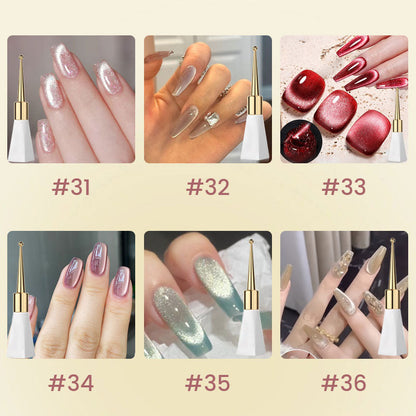 #31

#32

#33

#34

#35

#36