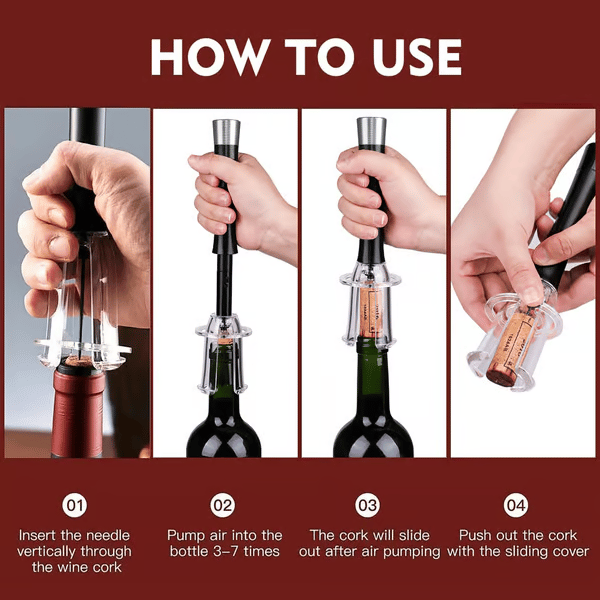 HOW TO USE

01
Insert the needle vertically through the wine cork

02
Pump air into the bottle 3–7 times

03
The cork will slide out after air pumping

04
Push out the cork with the sliding cover