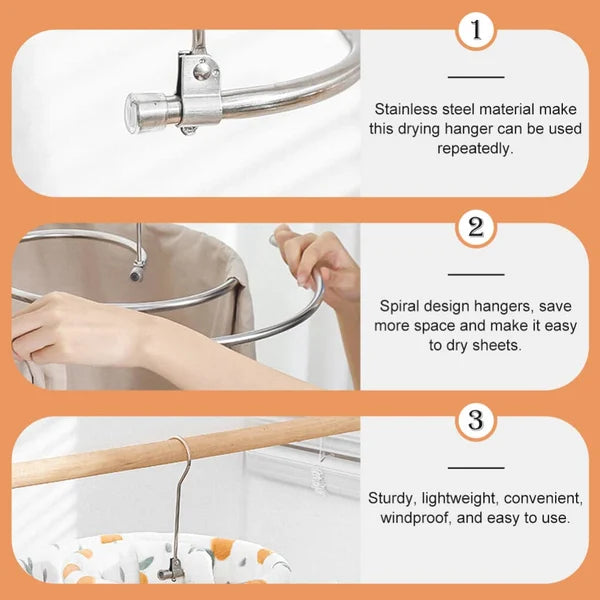 1

Stainless steel material make this drying hanger can be used repeatedly.

2

Spiral design hangers, save more space and make it easy to dry sheets.

3

Sturdy, lightweight, convenient, windproof, and easy to use.